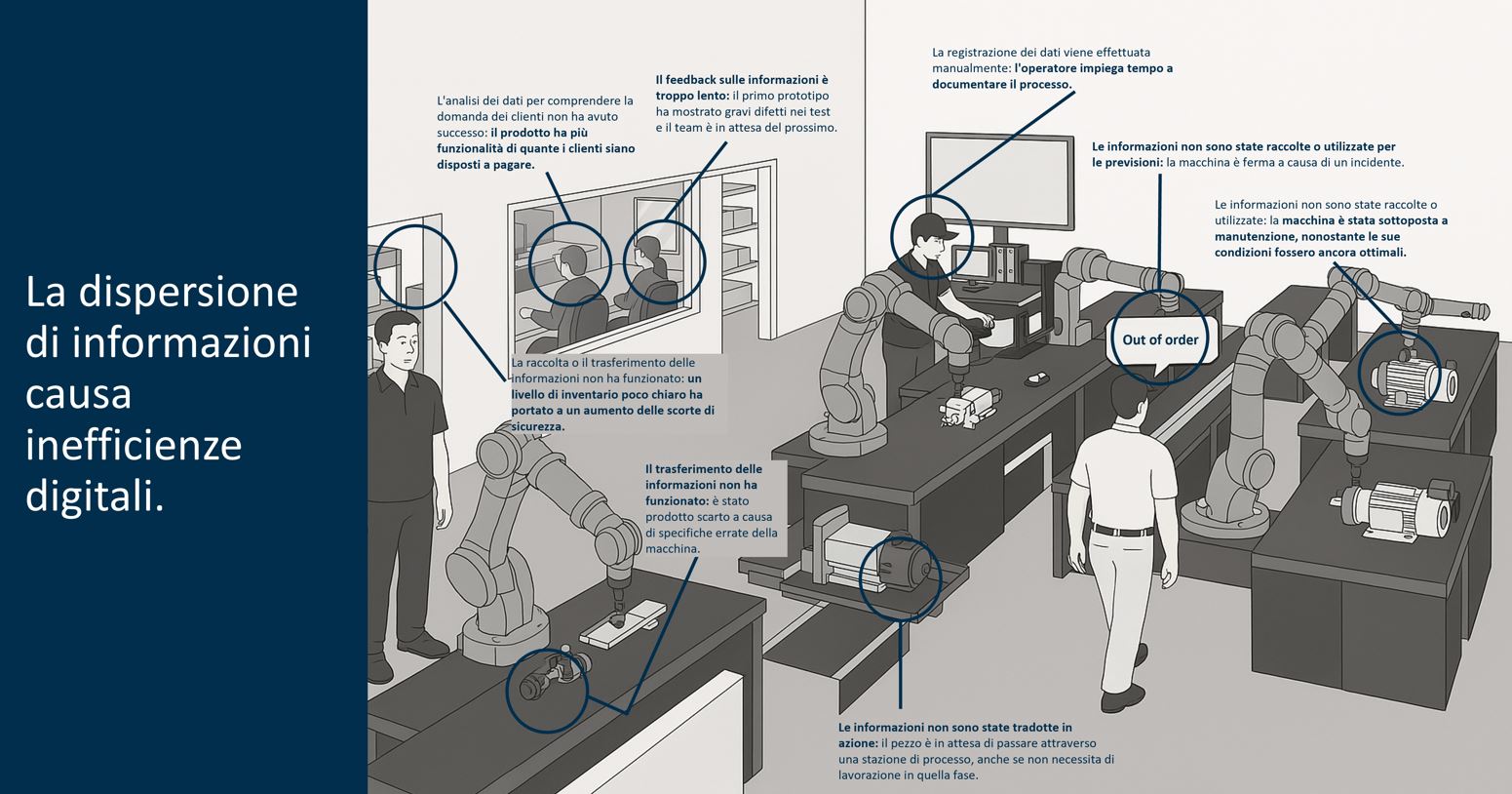 La dispersione di informazioni causa inefficienze digitali.

L'analisi dei dati per comprendere la domanda dei clienti non ha avuto successo: il prodotto ha più funzionalità di quante i clienti siano disposti a pagare.

Il feedback sulle informazioni è troppo lento: il primo prototipo ha mostrato gravi difetti nei test e il team è in attesa del prossimo.

La registrazione dei dati viene effettuata manualmente: l'operatore impiega tempo a documentare il processo.

Le informazioni non sono state raccolte o utilizzate per le previsioni: la macchina è ferma a causa di un incidente.

Le informazioni non sono state raccolte o utilizzate: la macchina è stata sottoposta a manutenzione, nonostante le sue condizioni fossero ancora ottimali.

Out of order

La raccolta o il trasferimento delle informazioni non ha funzionato: un livello di inventario poco chiaro ha portato a un aumento delle scorte di sicurezza.

Il trasferimento delle informazioni non ha funzionato: è stato prodotto scarto a causa di specifiche errate della macchina.

Le informazioni non sono state tradotte in azione: il pezzo è in attesa di passare attraverso una stazione di processo, anche se non necessita di lavorazione in quella fase.